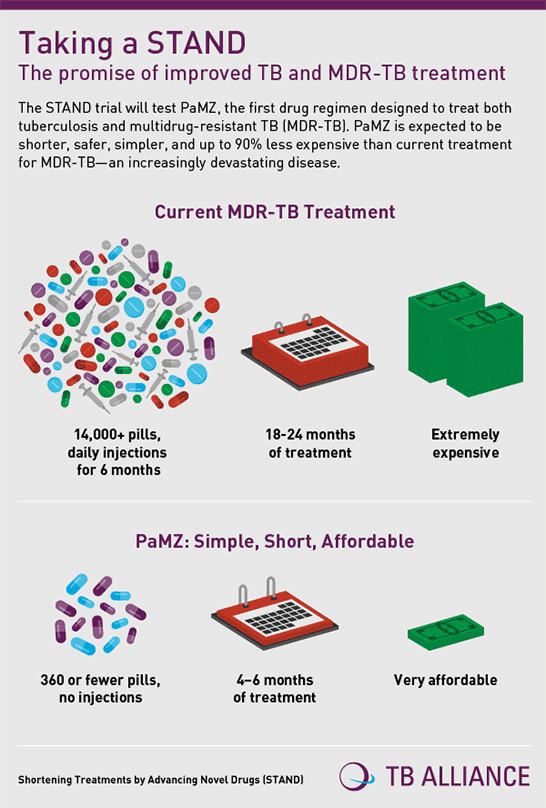 Taking a STAND
The promise of improved TB and MDR-TB treatment

The STAND trial will test PaMZ, the first drug regimen designed to treat both tuberculosis and multidrug-resistant TB (MDR-TB). PaMZ is expected to be shorter, safer, simpler, and up to 90% less expensive than current treatment for MDR-TB—an increasingly devastating disease.

Current MDR-TB Treatment

14,000+ pills, daily injections for 6 months

18-24 months of treatment

Extremely expensive

PaMZ: Simple, Short, Affordable

360 or fewer pills, no injections

4–6 months of treatment

Very affordable

Shortening Treatments by Advancing Novel Drugs (STAND)

TB ALLIANCE